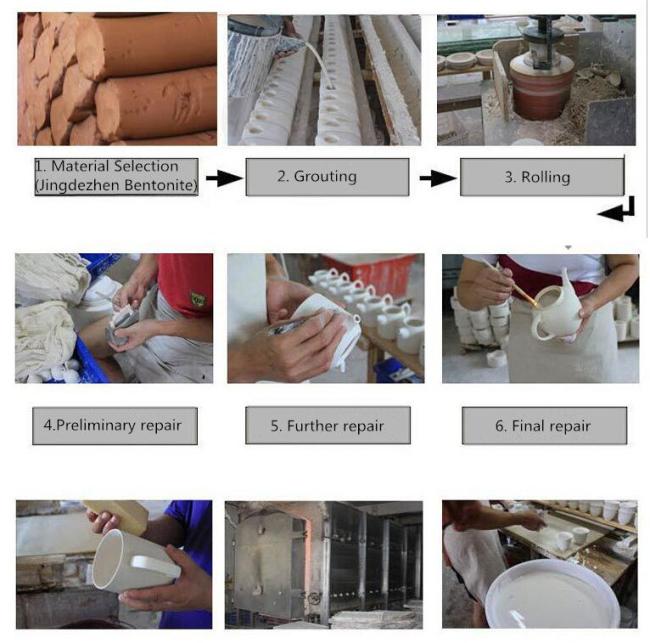 1. Material Selection (Jingdezhen Bentonite)

2. Grouting

3. Rolling

4.Preliminary repair

5. Further repair

6. Final repair