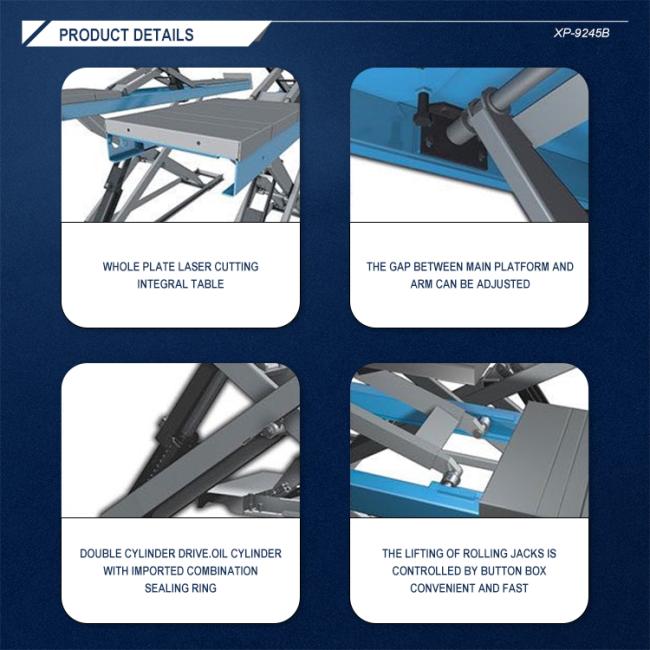 PRODUCT DETAILS

XP-9245B

WHOLE PLATE LASER CUTTING INTEGRAL TABLE

THE GAP BETWEEN MAIN PLATFORM AND ARM CAN BE ADJUSTED

DOUBLE CYLINDER DRIVE.OIL CYLINDER WITH IMPORTED COMBINATION SEALING RING

THE LIFTING OF ROLLING JACKS IS CONTROLLED BY BUTTON BOX CONVENIENT AND FAST