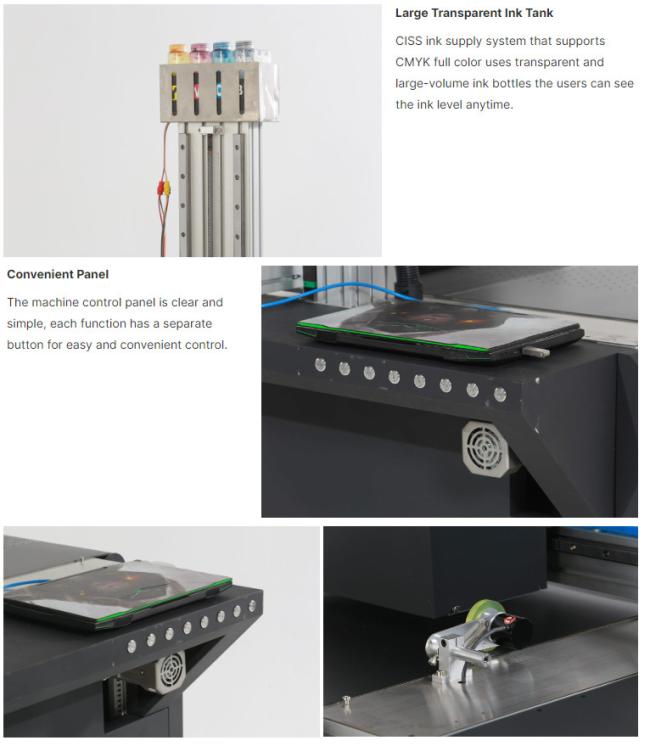 Large Transparent Ink Tank

CISS ink supply system that supports CMYK full color uses transparent and large-volume ink bottles the users can see the ink level anytime.

Convenient Panel

The machine control panel is clear and simple, each function has a separate button for easy and convenient control.