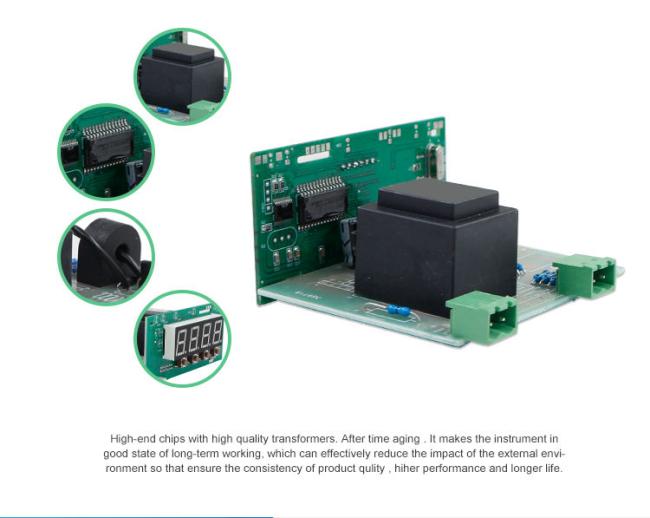 High-end chips with high quality transformers. After time aging . It makes the instrument in good state of long-term working, which can effectively reduce the impact of the external environment so that ensure the consistency of product qulity , hiher performance and longer life.