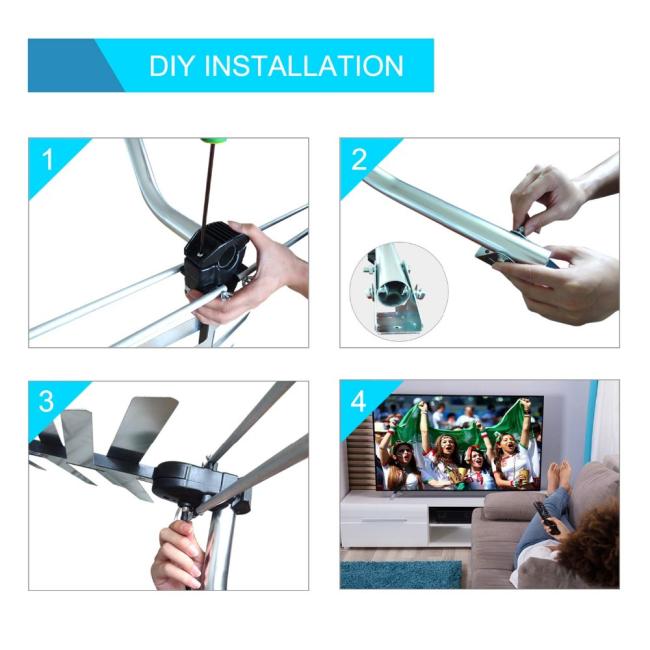 DIY INSTALLATION

1

2

3

4