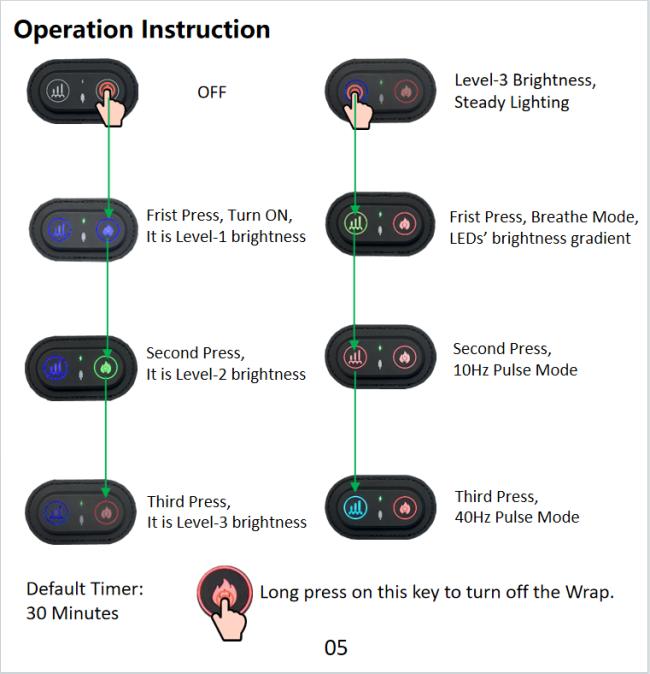 Operation Instruction

OFF

Frist Press, Turn ON,
It is Level-1 brightness

Second Press,
It is Level-2 brightness

Third Press,
It is Level-3 brightness

Level-3 Brightness,
Steady Lighting

Frist Press, Breathe Mode,
LEDs' brightness gradient

Second Press,
10Hz Pulse Mode

Third Press,
40Hz Pulse Mode

Default Timer:
30 Minutes

Long press on this key to turn off the Wrap.

05