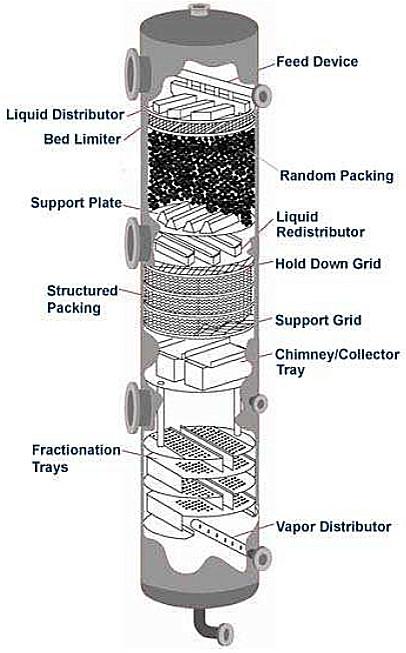 Feed Device
Liquid Distributor
Bed Limiter
Random Packing
Support Plate
Liquid Redistributor
Hold Down Grid
Structured Packing
Support Grid
Chimney/Collector Tray
Fractionation Trays
Vapor Distributor