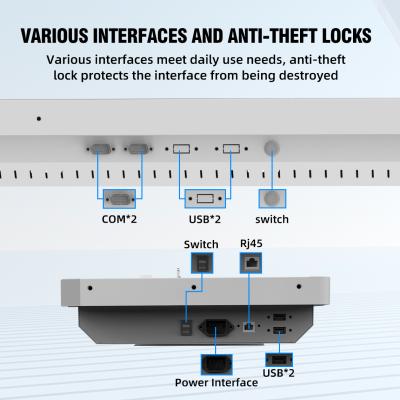 VARIOUS INTERFACES AND ANTI-THEFT LOCKS

Various interfaces meet daily use needs, anti-theft lock protects the interface from being destroyed

COM*2

USB*2

switch

Switch

Rj45

Power Interface

USB*2