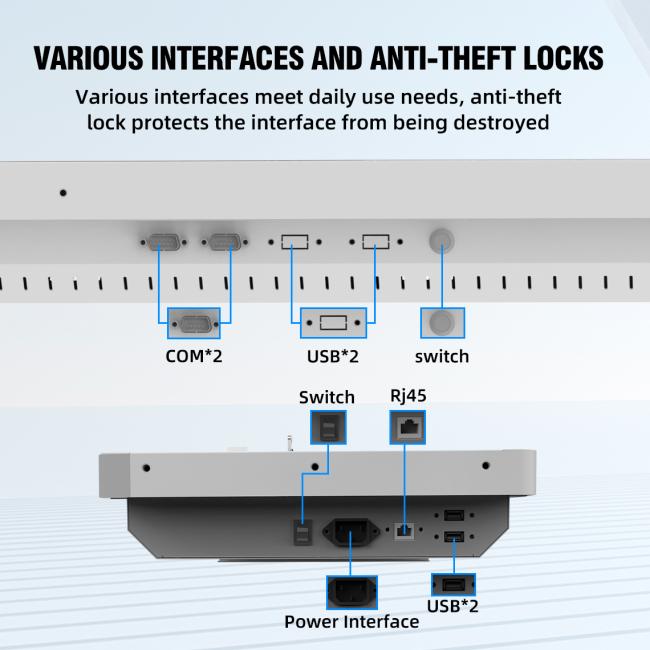 VARIOUS INTERFACES AND ANTI-THEFT LOCKS

Various interfaces meet daily use needs, anti-theft lock protects the interface from being destroyed

COM*2

USB*2

switch

Switch

Rj45

Power Interface

USB*2