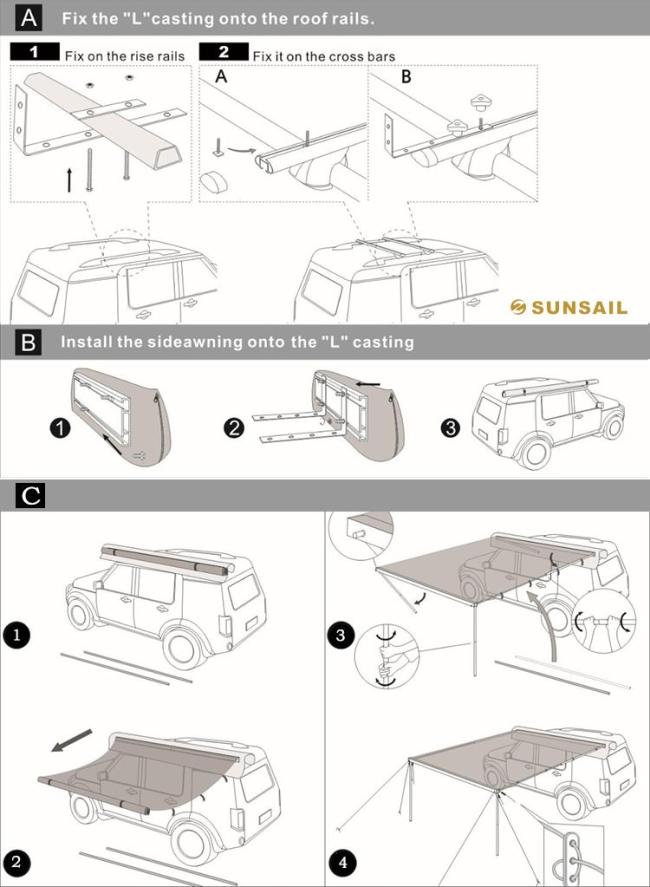 A Fix the "L"casting onto the roof rails.

1 Fix on the rise rails

2 Fix it on the cross bars

A

B

SUNSAIL

B Install the sideawning onto the "L" casting

1

2

3

C

1

2

3

4