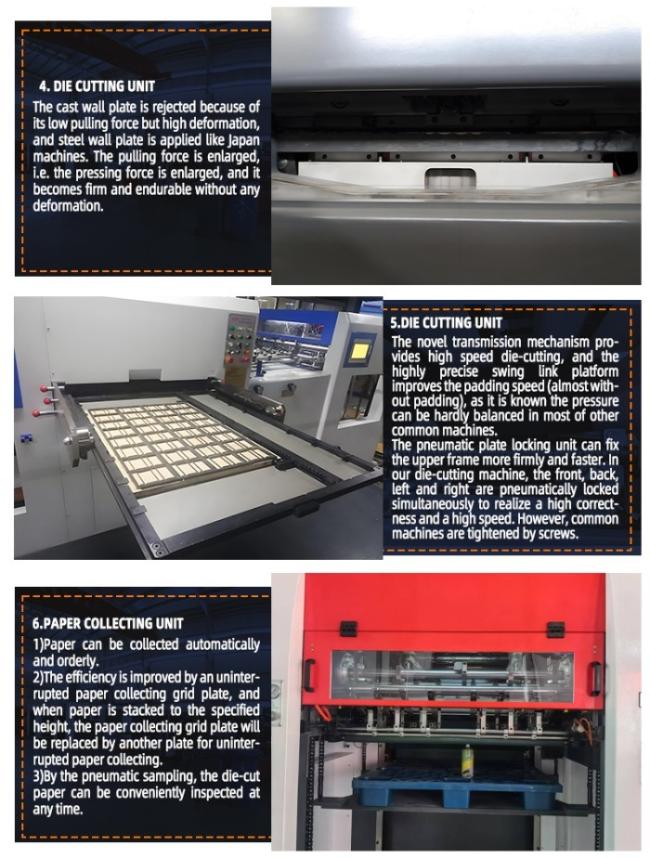 4. DIE CUTTING UNIT

The cast wall plate is rejected because of its low pulling force but high deformation, and steel wall plate is applied like Japan machines. The pulling force is enlarged, i.e. the pressing force is enlarged, and it becomes firm and endurable without any deformation.

5.DIE CUTTING UNIT

The novel transmission mechanism provides high speed die-cutting, and the highly precise swing link platform improves the padding speed (almost without padding), as it is known the pressure can be hardly balanced in most of other common machines.
The pneumatic plate locking unit can fix the upper frame more firmly and faster. In our die-cutting machine, the front, back, left and right are pneumatically locked simultaneously to realize a high correctness and a high speed. However, common machines are tightened by screws.

6.PAPER COLLECTING UNIT

1)Paper can be collected automatically and orderly.
2)The efficiency is improved by an uninterrupted paper collecting grid plate, and when paper is stacked to the specified height, the paper collecting grid plate will be replaced by another plate for uninterrupted paper collecting.
3)By the pneumatic sampling, the die-cut paper can be conveniently inspected at any time.