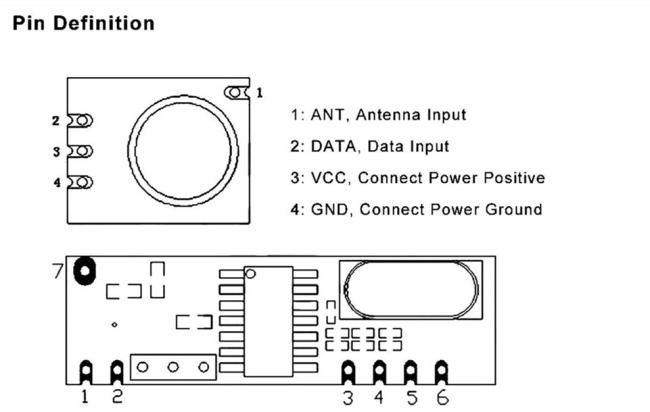 Pin Definition

1

2

3

4

1: ANT, Antenna Input

2: DATA, Data Input

3: VCC, Connect Power Positive

4: GND, Connect Power Ground

7

1 2 3 4 5 6