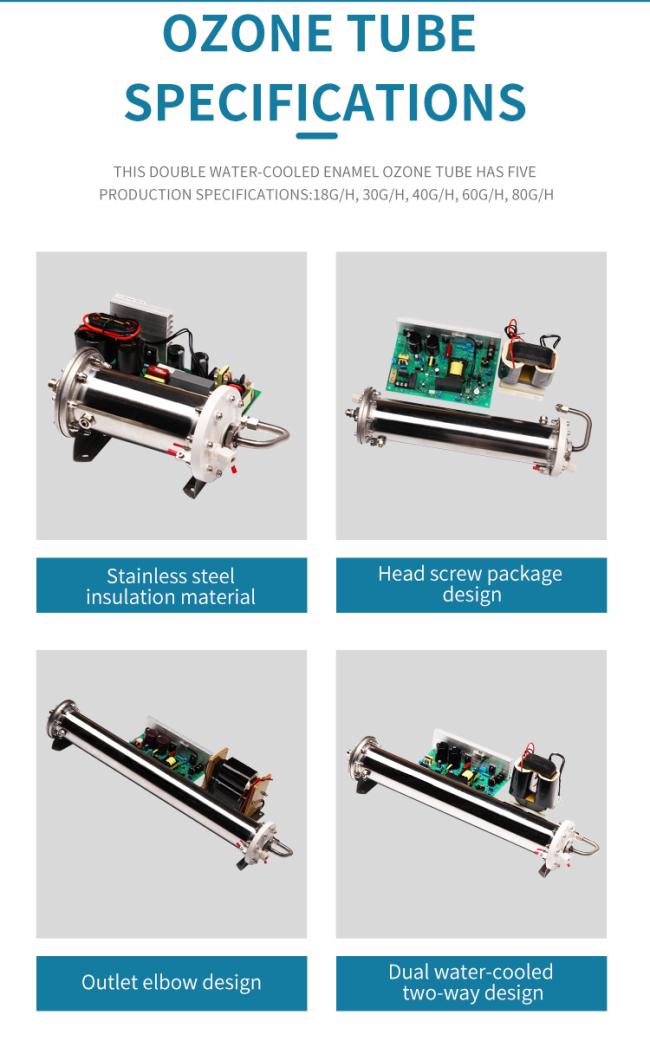 OZONE TUBE SPECIFICATIONS

THIS DOUBLE WATER-COOLED ENAMEL OZONE TUBE HAS FIVE PRODUCTION SPECIFICATIONS:18G/H, 30G/H, 40G/H, 60G/H, 80G/H

Stainless steel insulation material

Head screw package design

Outlet elbow design

Dual water-cooled two-way design