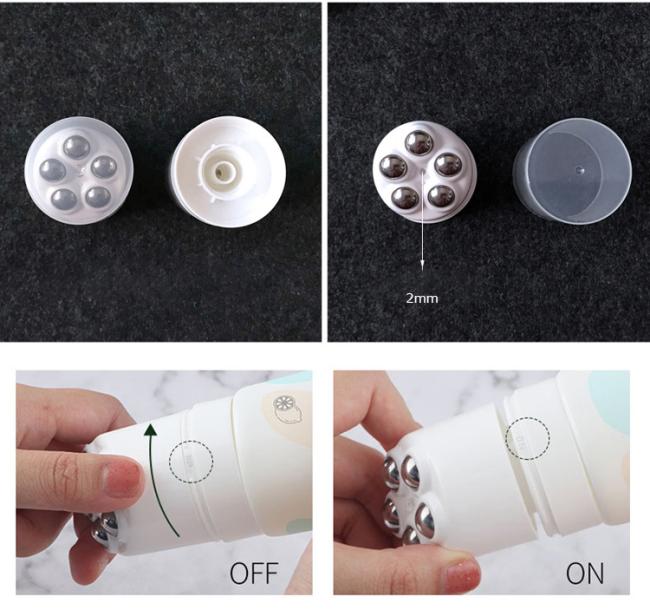 2mm

OFF

ON