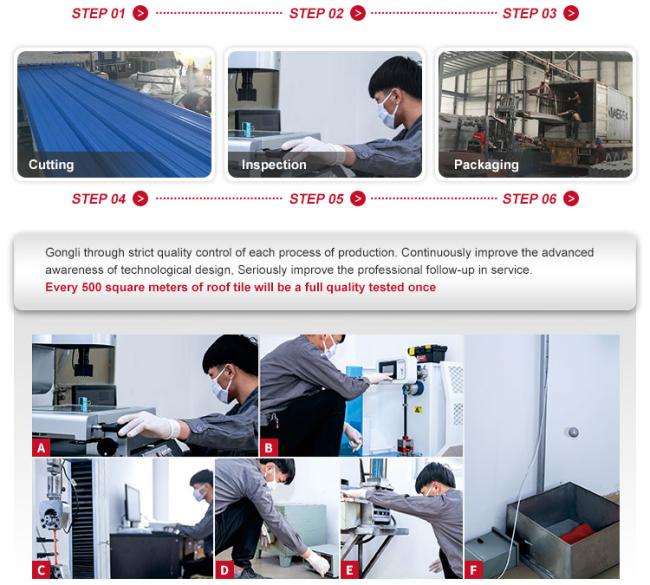 STEP 01 STEP 02 STEP 03

Cutting

Inspection

Packaging

STEP 04 STEP 05 STEP 06

Gongli through strict quality control of each process of production. Continuously improve the advanced awareness of technological design, Seriously improve the professional follow-up in service.
Every 500 square meters of roof tile will be a full quality tested once

A

B

C

D

E

F