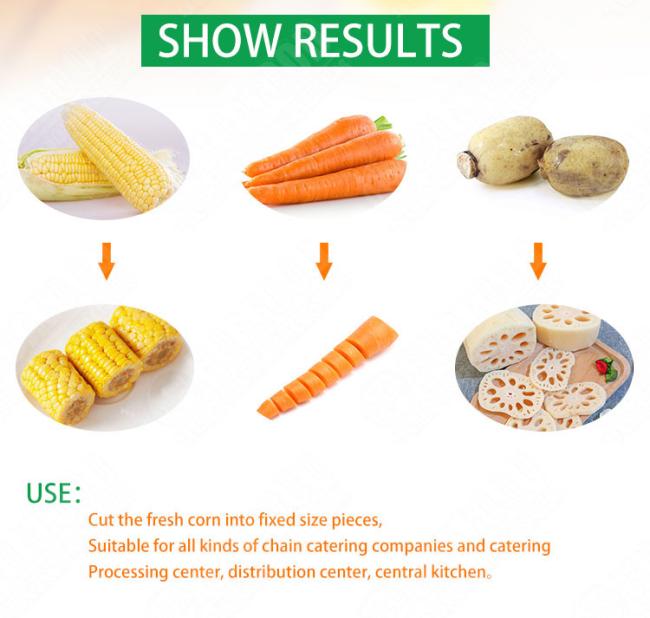 SHOW RESULTS

USE:

Cut the fresh corn into fixed size pieces,
Suitable for all kinds of chain catering companies and catering
Processing center, distribution center, central kitchen。