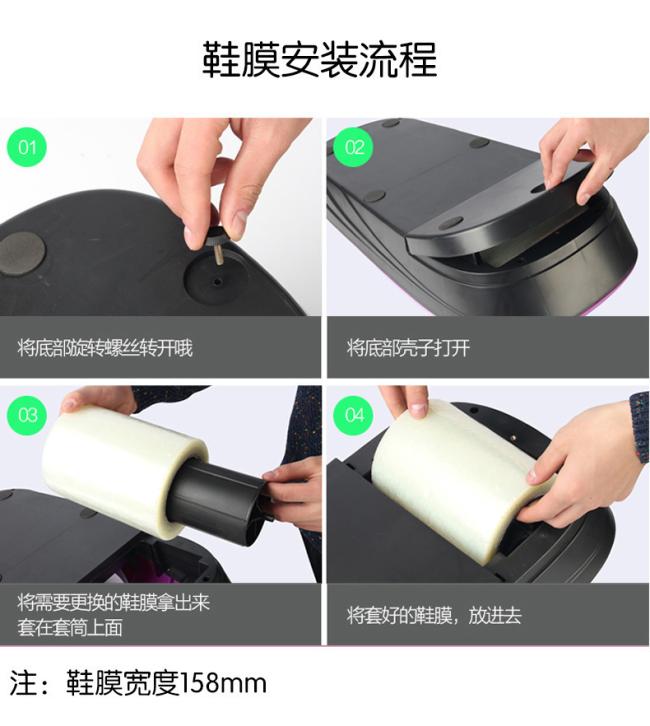 鞋膜安装流程

01

将底部旋转螺丝转开哦

02

将底部壳子打开

03

将需要更换的鞋膜拿出来
套在套筒上面

04

将套好的鞋膜，放进去

注：鞋膜宽度158mm