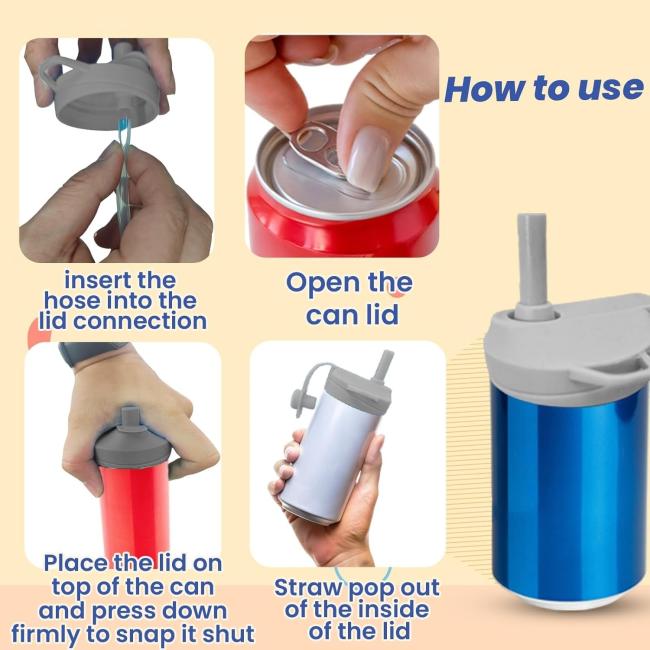 How to use

insert the hose into the lid connection

Open the can lid

Place the lid on top of the can and press down firmly to snap it shut

Straw pop out of the inside of the lid