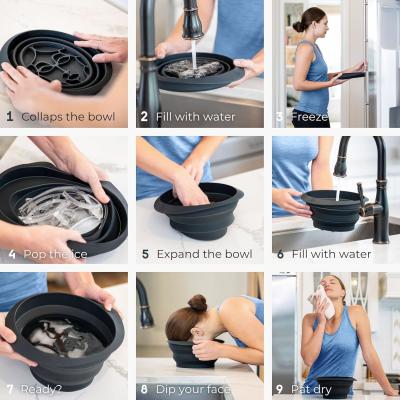 1 Collaps the bowl

2 Fill with water

3 Freeze

4 Pop the ice

5 Expand the bowl

6 Fill with water

7 Ready?

8 Dip your face

9 Pat dry