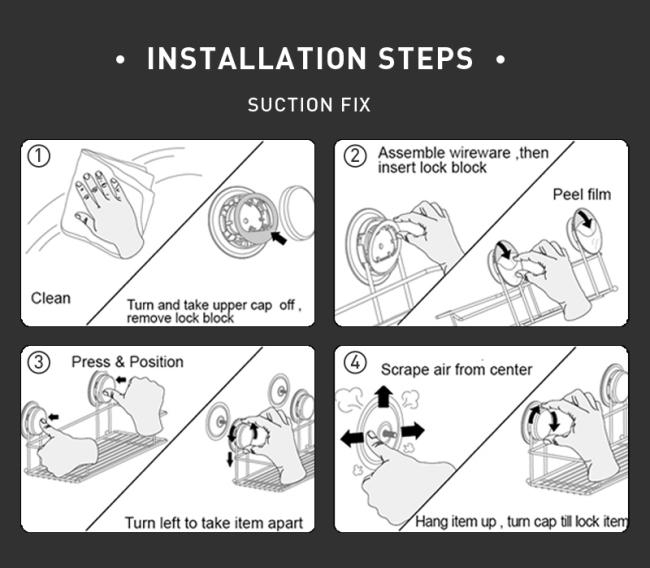 • INSTALLATION STEPS •

SUCTION FIX

①

Clean

Turn and take upper cap off , remove lock block

② Assemble wireware ,then insert lock block

Peel film

③ Press & Position

Turn left to take item apart

④ Scrape air from center

Hang item up , turn cap till lock item