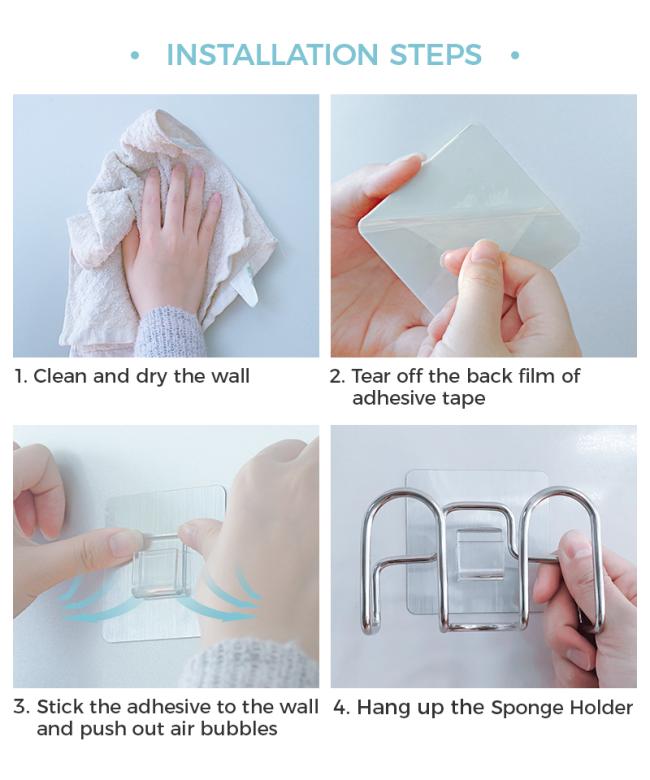 • INSTALLATION STEPS •

1. Clean and dry the wall

2. Tear off the back film of adhesive tape

3. Stick the adhesive to the wall and push out air bubbles

4. Hang up the Sponge Holder