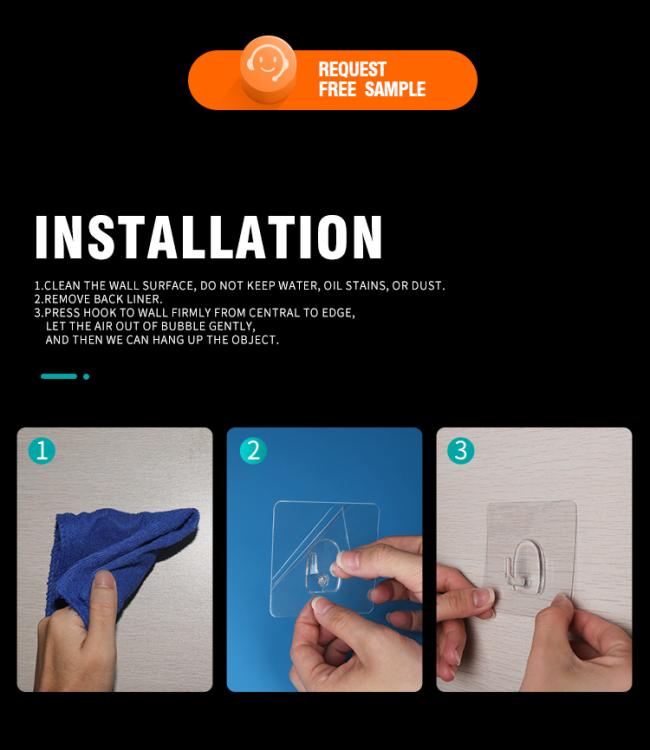 REQUEST FREE SAMPLE

INSTALLATION

1.CLEAN THE WALL SURFACE, DO NOT KEEP WATER, OIL STAINS, OR DUST.
2.REMOVE BACK LINER.
3.PRESS HOOK TO WALL FIRMLY FROM CENTRAL TO EDGE, LET THE AIR OUT OF BUBBLE GENTLY, AND THEN WE CAN HANG UP THE OBJECT.

1

2

3