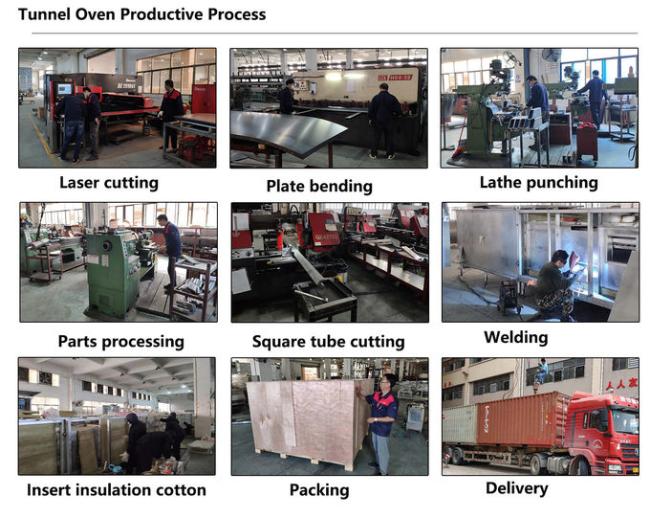 Tunnel Oven Productive Process

Laser cutting

Plate bending

Lathe punching

Parts processing

Square tube cutting

Welding

Insert insulation cotton

Packing

Delivery