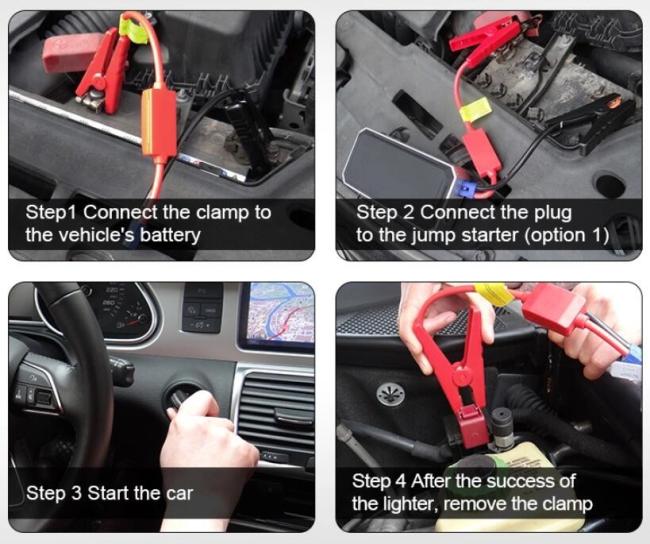 Step1 Connect the clamp to the vehicle's battery

Step 2 Connect the plug to the jump starter (option 1)

Step 3 Start the car

Step 4 After the success of the lighter, remove the clamp