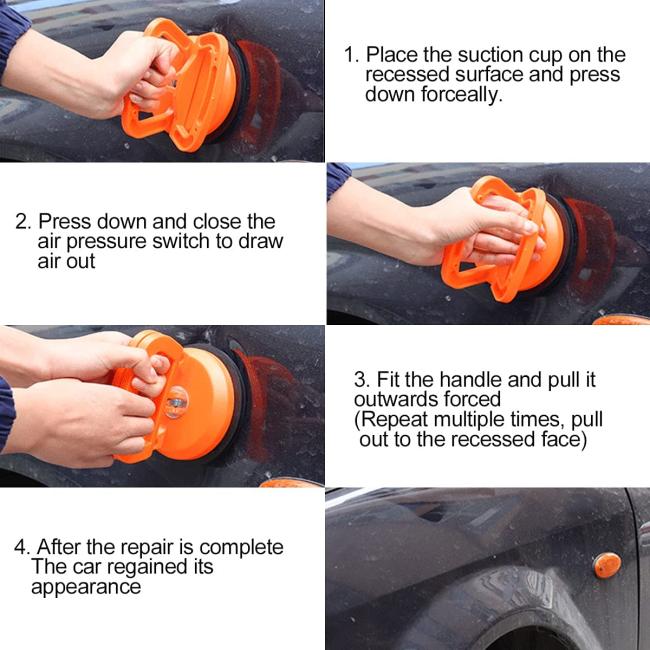 1. Place the suction cup on the recessed surface and press down forceally.

2. Press down and close the air pressure switch to draw air out

3. Fit the handle and pull it outwards forced
(Repeat multiple times, pull out to the recessed face)

4. After the repair is complete
The car regained its appearance