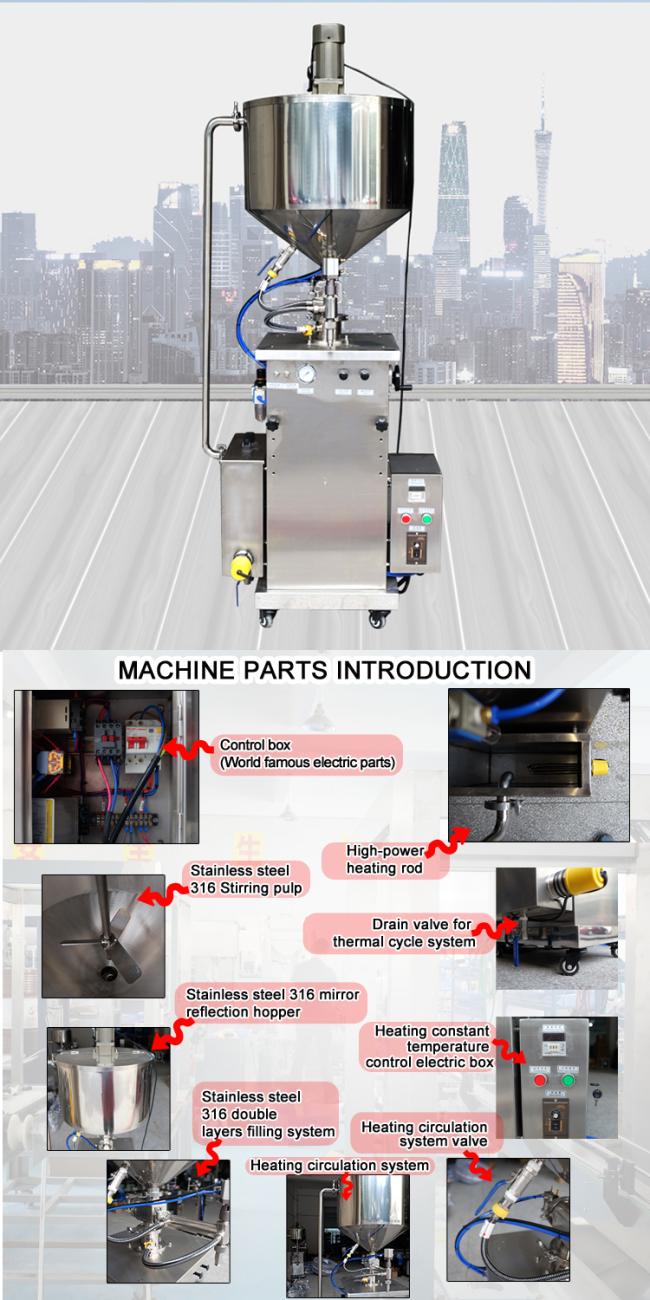 MACHINE PARTS INTRODUCTION

Control box
(World famous electric parts)

High-power
heating rod

Stainless steel
316 Stirring pulp

Drain valve for
thermal cycle system

Stainless steel 316 mirror
reflection hopper

Heating constant
temperature
control electric box

Stainless steel
316 double
layers filling system

Heating circulation
system valve

Heating circulation system