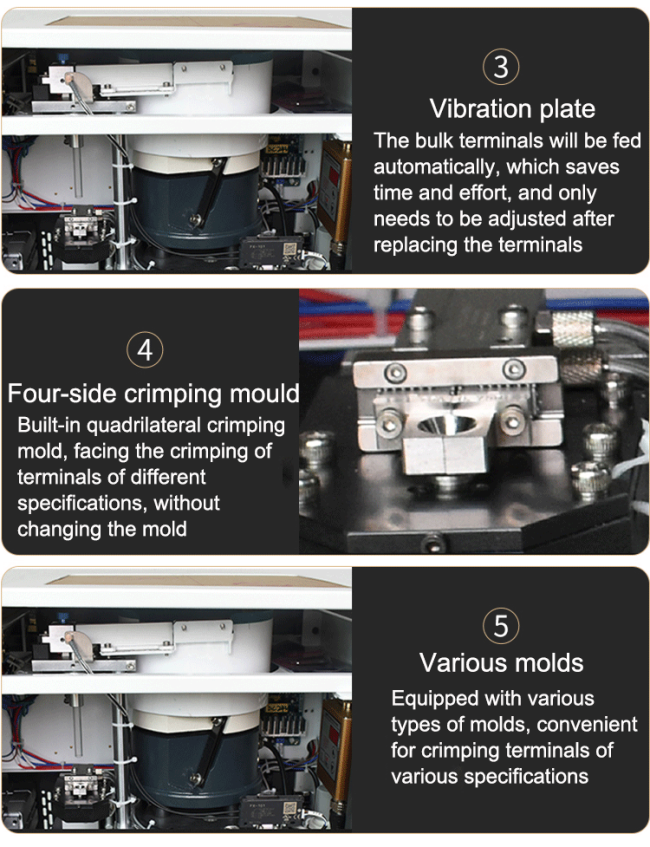 3
Vibration plate
The bulk terminals will be fed automatically, which saves time and effort, and only needs to be adjusted after replacing the terminals

4
Four-side crimping mould
Built-in quadrilateral crimping mold, facing the crimping of terminals of different specifications, without changing the mold

5
Various molds
Equipped with various types of molds, convenient for crimping terminals of various specifications