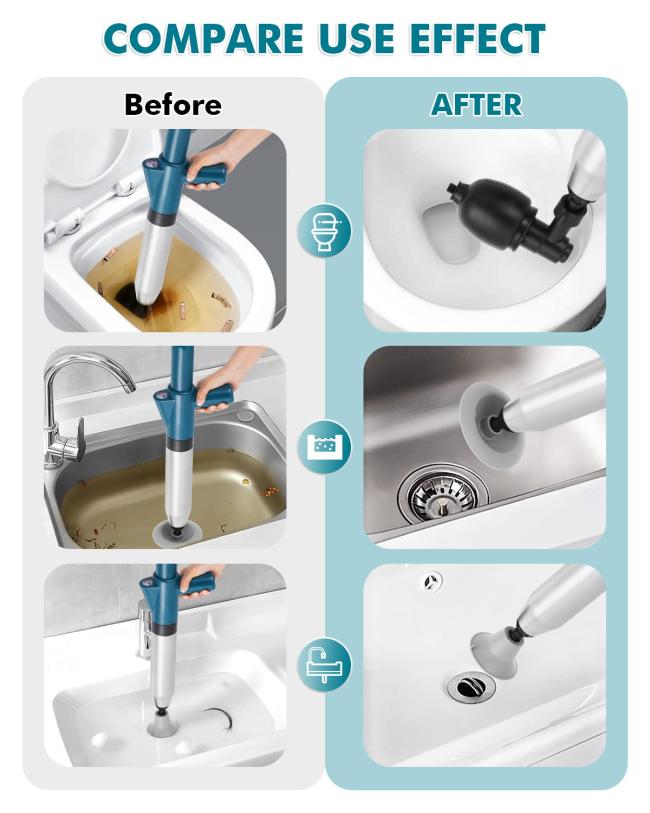 COMPARE USE EFFECT

Before

AFTER