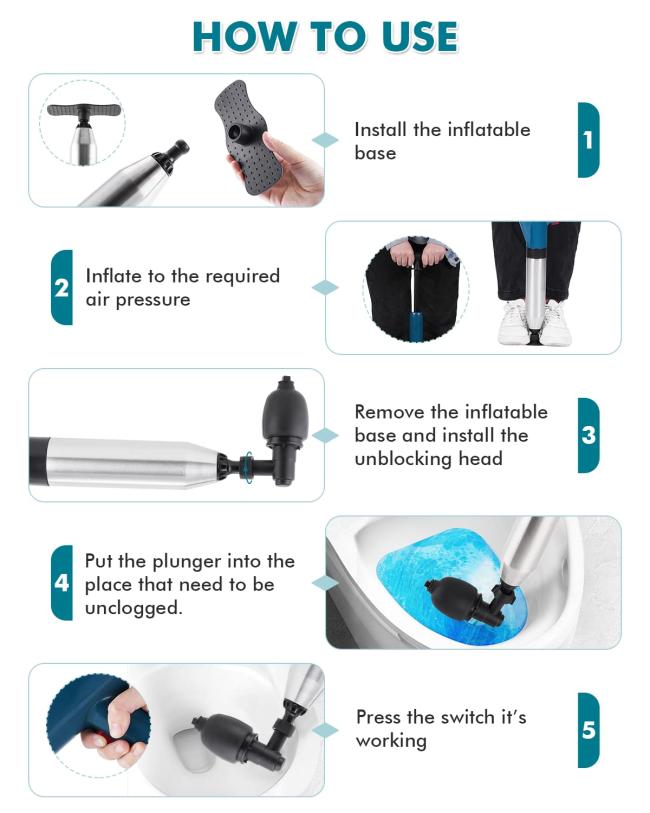 HOW TO USE

Install the inflatable base

1

2

Inflate to the required air pressure

Remove the inflatable base and install the unblocking head

3

4

Put the plunger into the place that need to be unclogged.

Press the switch it's working

5