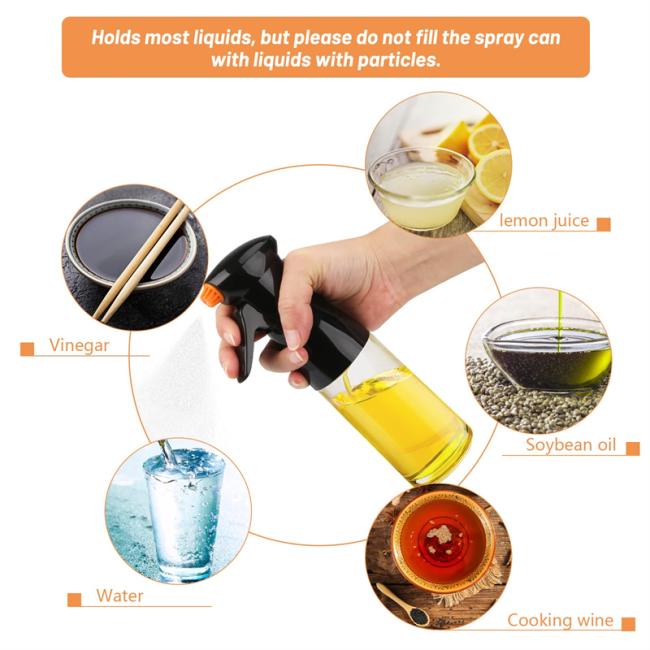 Holds most liquids, but please do not fill the spray can with liquids with particles.

lemon juice

Vinegar

Soybean oil

Water

Cooking wine