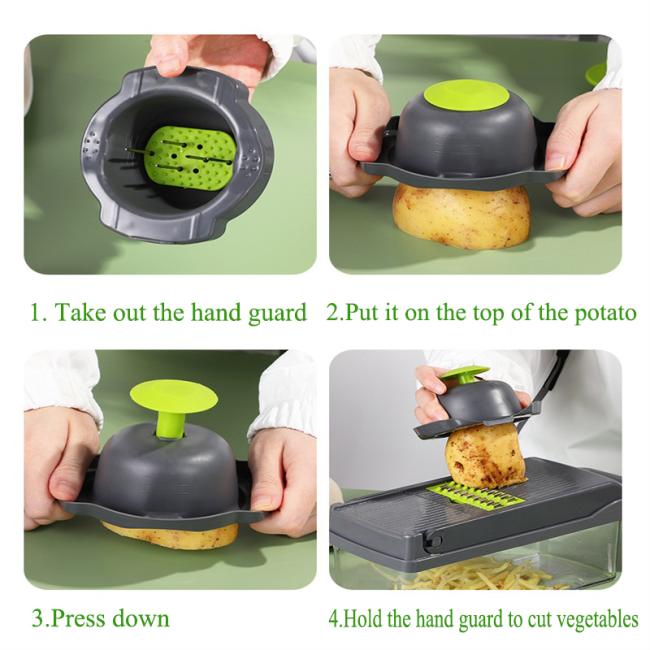 1. Take out the hand guard

2.Put it on the top of the potato

3.Press down

4.Hold the hand guard to cut vegetables