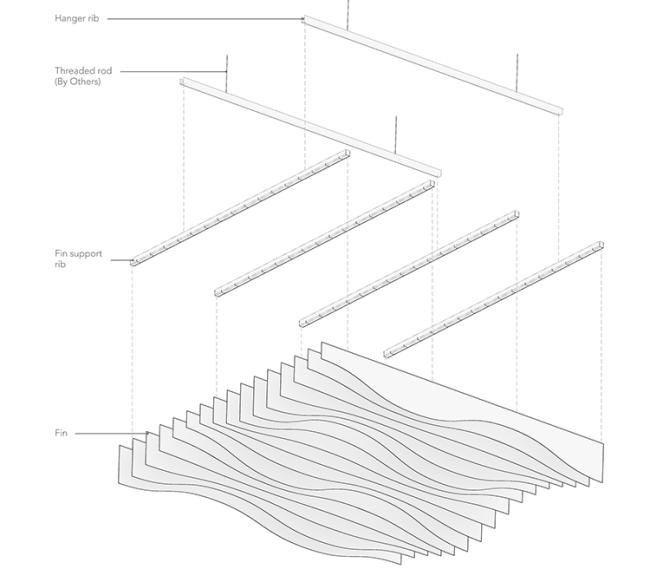 Hanger rib

Threaded rod
(By Others)

Fin support
rib

Fin