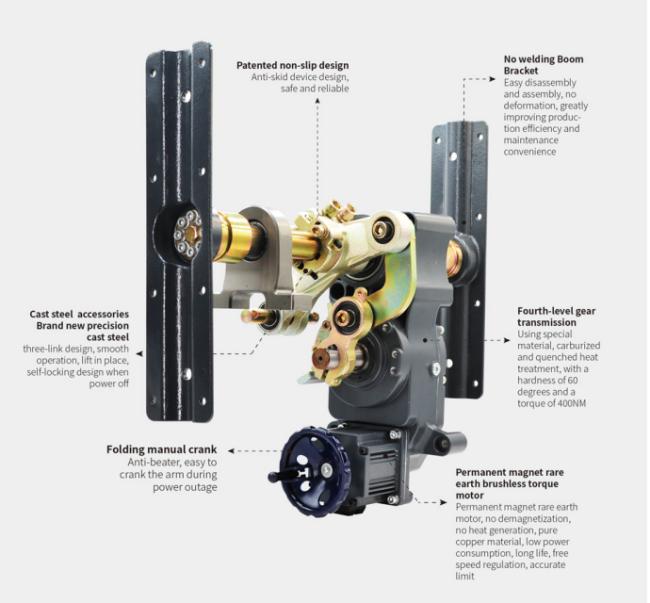 Patented non-slip design
Anti-skid device design, safe and reliable

No welding Boom Bracket
Easy disassembly and assembly, no deformation, greatly improving production efficiency and maintenance convenience

Cast steel accessories
Brand new precision cast steel
three-link design, smooth operation, lift in place, self-locking design when power off

Fourth-level gear transmission
Using special material, carburized and quenched heat treatment, with a hardness of 60 degrees and a torque of 400NM

Folding manual crank
Anti-beater, easy to crank the arm during power outage

Permanent magnet rare earth brushless torque motor
Permanent magnet rare earth motor, no demagnetization, no heat generation, pure copper material, low power consumption, long life, free speed regulation, accurate limit