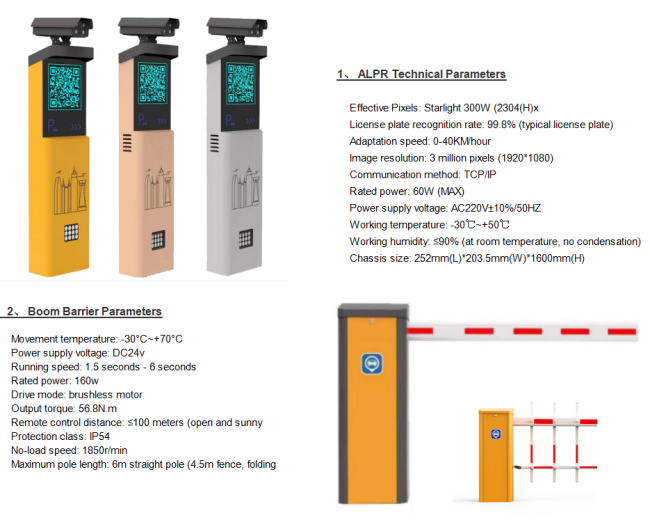 1、 ALPR Technical Parameters

Effective Pixels: Starlight 300W (2304(H)x

License plate recognition rate: 99.8% (typical license plate)

Adaptation speed: 0-40KM/hour

Image resolution: 3 million pixels (1920*1080)

Communication method: TCP/IP

Rated power: 60W (MAX)

Power supply voltage: AC220V±10%/50HZ

Working temperature: -30℃~+50℃

Working humidity: ≤90% (at room temperature, no condensation)

Chassis size: 252mm(L)*203.5mm(W)*1600mm(H)

2、 Boom Barrier Parameters

Movement temperature: -30°C~+70°C

Power supply voltage: DC24v

Running speed: 1.5 seconds - 6 seconds

Rated power: 160w

Drive mode: brushless motor

Output torque: 56.8N.m

Remote control distance: ≤100 meters (open and sunny

Protection class: IP54

No-load speed: 1850r/min

Maximum pole length: 6m straight pole (4.5m fence, folding