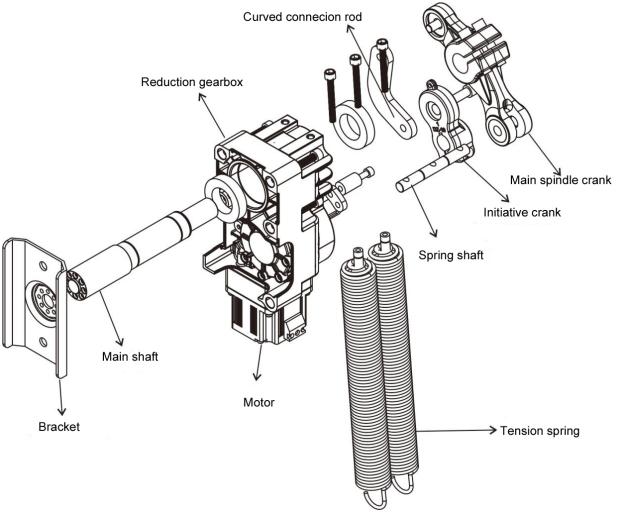 Curved connecion rod

Reduction gearbox

Main spindle crank

Initiative crank

Spring shaft

Main shaft

Motor

Bracket

Tension spring