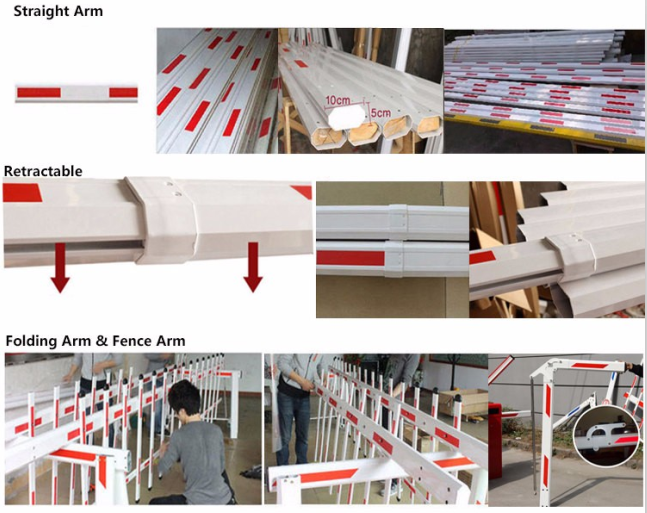 Straight Arm

10cm

5cm

Retractable

Folding Arm & Fence Arm