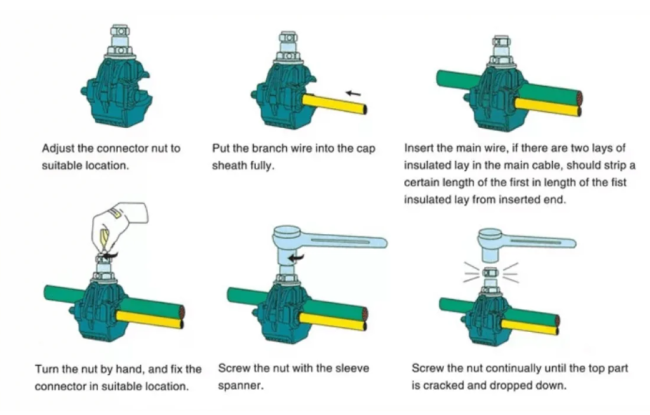 Adjust the connector nut to suitable location.

Put the branch wire into the cap sheath fully.

Insert the main wire, if there are two lays of insulated lay in the main cable, should strip a certain length of the first in length of the fist insulated lay from inserted end.

Turn the nut by hand, and fix the connector in suitable location.

Screw the nut with the sleeve spanner.

Screw the nut continually until the top part is cracked and dropped down.