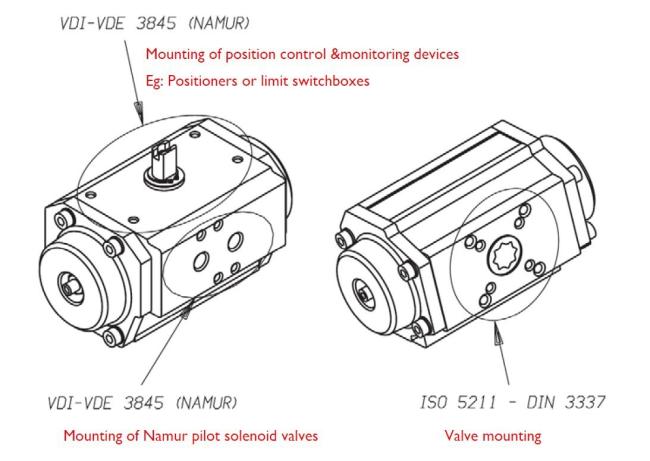 VDI-VDE 3845 (NAMUR)

Mounting of position control &monitoring devices

Eg: Positioners or limit switchboxes

VDI-VDE 3845 (NAMUR)

Mounting of Namur pilot solenoid valves

ISO 5211 - DIN 3337

Valve mounting