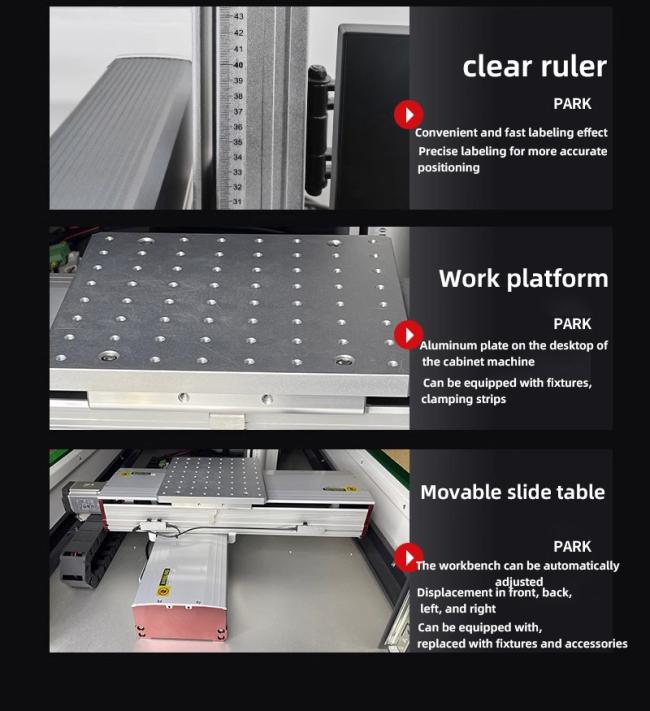 43
42
41
40
39
38
37
36
35
34
33
32
31

clear ruler

PARK

Convenient and fast labeling effect

Precise labeling for more accurate positioning

Work platform

PARK

Aluminum plate on the desktop of the cabinet machine

Can be equipped with fixtures, clamping strips

Movable slide table

PARK

The workbench can be automatically adjusted

Displacement in front, back, left, and right

Can be equipped with, replaced with fixtures and accessories