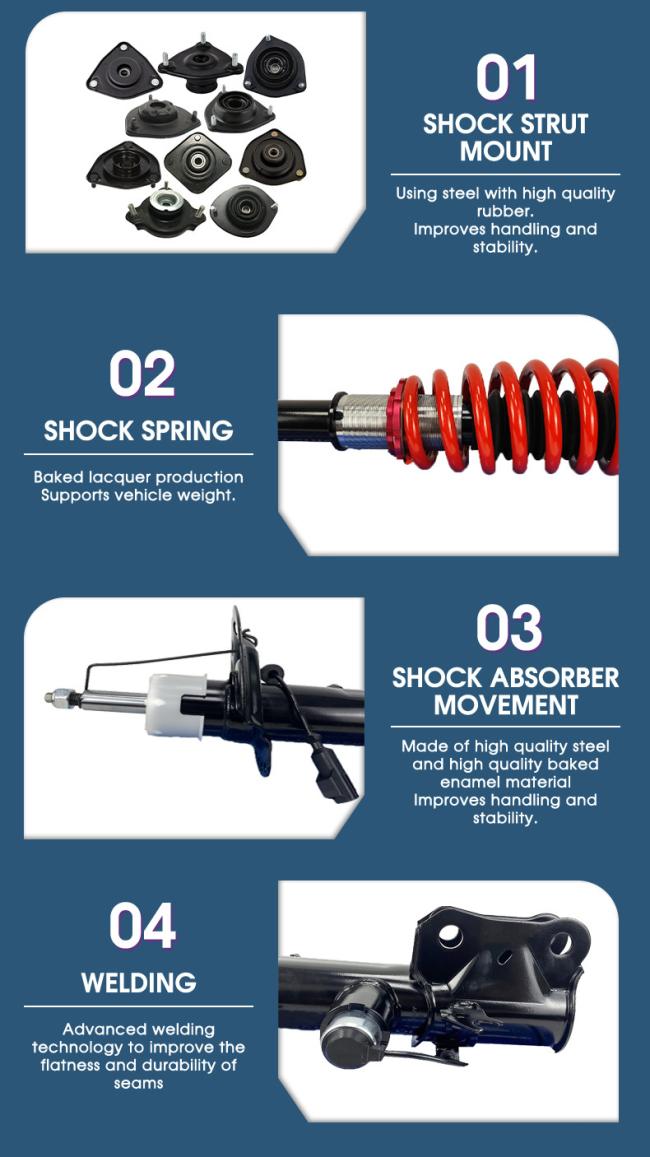 01
SHOCK STRUT MOUNT

Using steel with high quality rubber.
Improves handling and stability.

02
SHOCK SPRING

Baked lacquer production
Supports vehicle weight.

03
SHOCK ABSORBER MOVEMENT

Made of high quality steel and high quality baked enamel material
Improves handling and stability.

04
WELDING

Advanced welding technology to improve the flatness and durability of seams