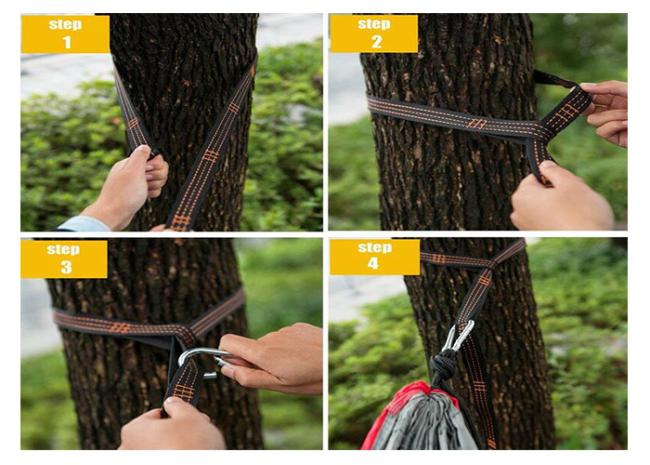 step
1

step
2

step
3

step
4