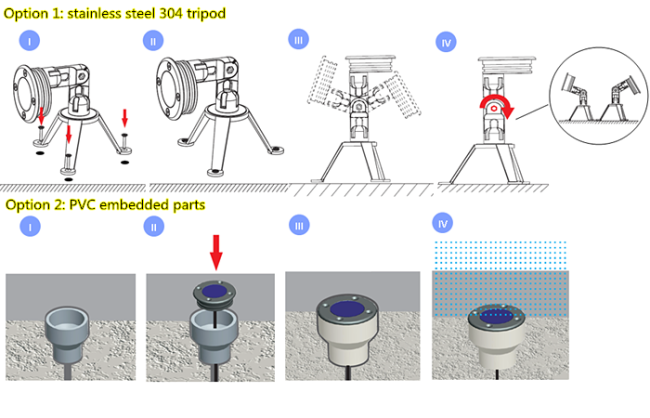 Option 1: stainless steel 304 tripod

I

II

III

IV

Option 2: PVC embedded parts

I

II

III

IV