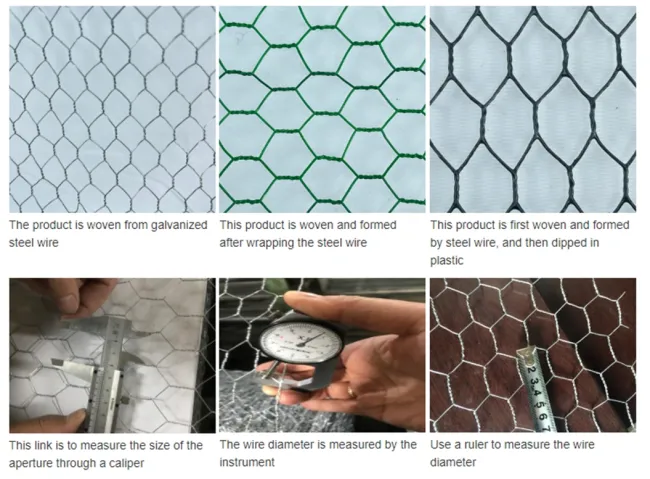 The product is woven from galvanized steel wire

This product is woven and formed after wrapping the steel wire

This product is first woven and formed by steel wire, and then dipped in plastic

This link is to measure the size of the aperture through a caliper

The wire diameter is measured by the instrument

2 3 4 5 6 7

Use a ruler to measure the wire diameter