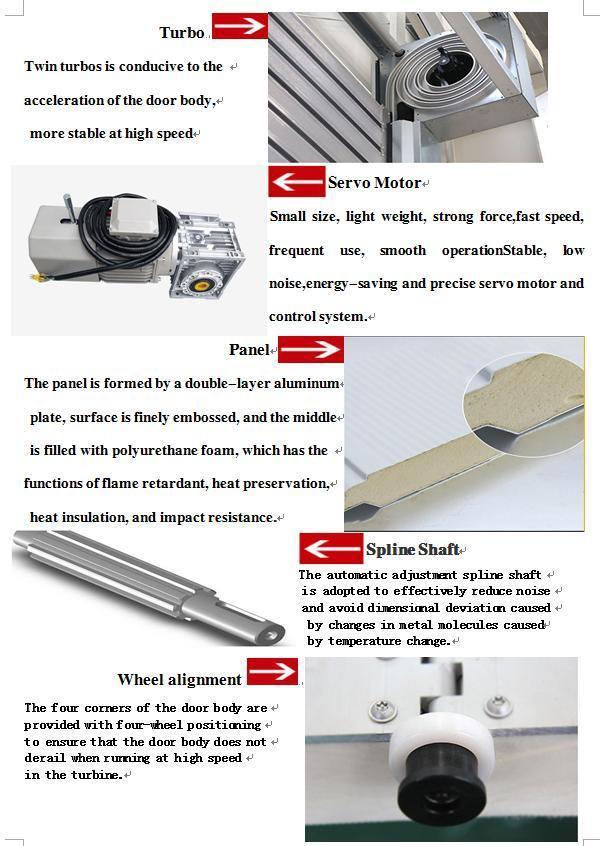 Turbo

Twin turbos is conducive to the acceleration of the door body, more stable at high speed

Servo Motor

Small size, light weight, strong force,fast speed, frequent use, smooth operationStable, low noise,energy-saving and precise servo motor and control system.

Panel

The panel is formed by a double-layer aluminum plate, surface is finely embossed, and the middle is filled with polyurethane foam, which has the functions of flame retardant, heat preservation, heat insulation, and impact resistance.

Spline Shaft

The automatic adjustment spline shaft is adopted to effectively reduce noise and avoid dimensional deviation caused by changes in metal molecules caused by temperature change.

Wheel alignment

The four corners of the door body are provided with four-wheel positioning to ensure that the door body does not derail when running at high speed in the turbine.