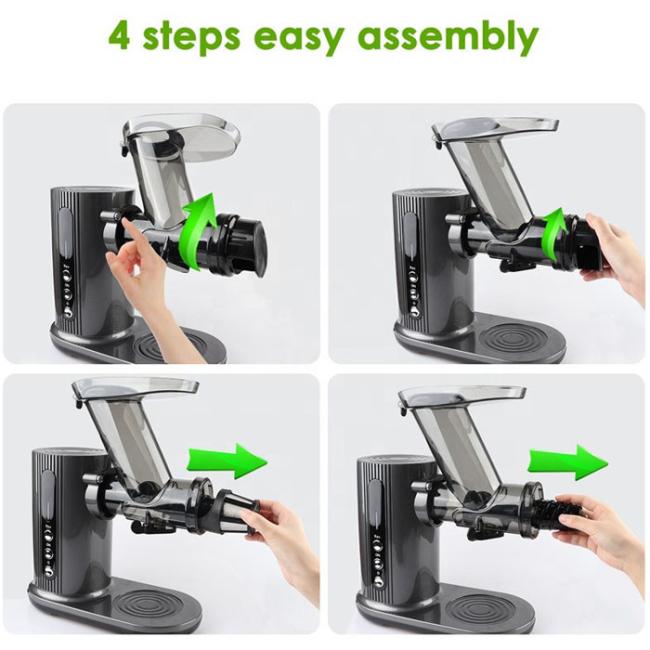 4 steps easy assembly