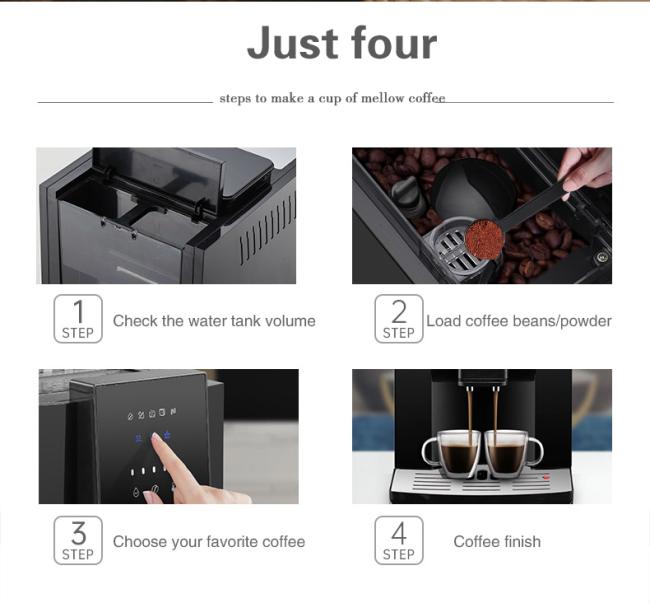 Just four

steps to make a cup of mellow coffee

1
STEP
Check the water tank volume

2
STEP
Load coffee beans/powder

3
STEP
Choose your favorite coffee

4
STEP
Coffee finish