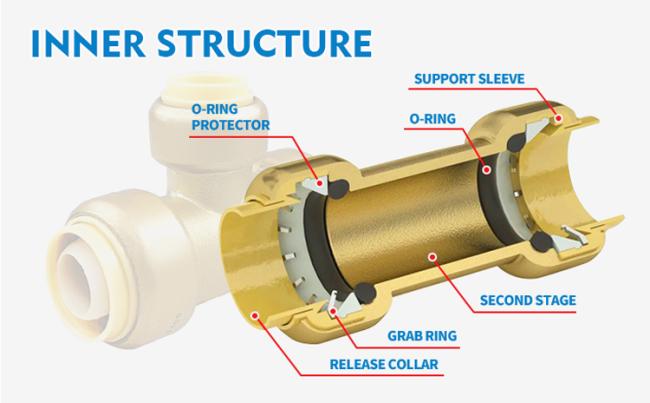 INNER STRUCTURE

SUPPORT SLEEVE

O-RING PROTECTOR

O-RING

SECOND STAGE

GRAB RING

RELEASE COLLAR