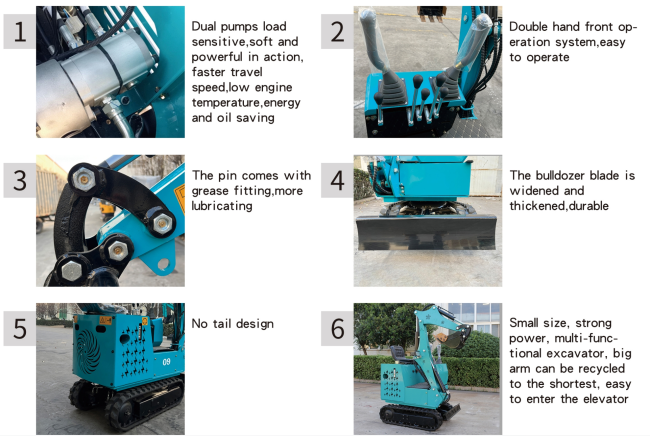 1

Dual pumps load sensitive,soft and powerful in action, faster travel speed,low engine temperature,energy and oil saving

2

Double hand front operation system,easy to operate

3

The pin comes with grease fitting,more lubricating

4

The bulldozer blade is widened and thickened,durable

5

09

No tail design

6

Small size, strong power, multi-functional excavator, big arm can be recycled to the shortest, easy to enter the elevator