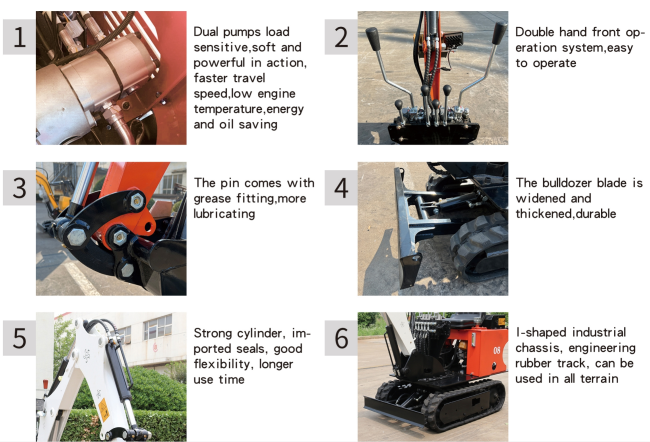 1

Dual pumps load sensitive,soft and powerful in action, faster travel speed,low engine temperature,energy and oil saving

2

Double hand front operation system,easy to operate

3

The pin comes with grease fitting,more lubricating

4

The bulldozer blade is widened and thickened,durable

5

Strong cylinder, imported seals, good flexibility, longer use time

6

08

I-shaped industrial chassis, engineering rubber track, can be used in all terrain