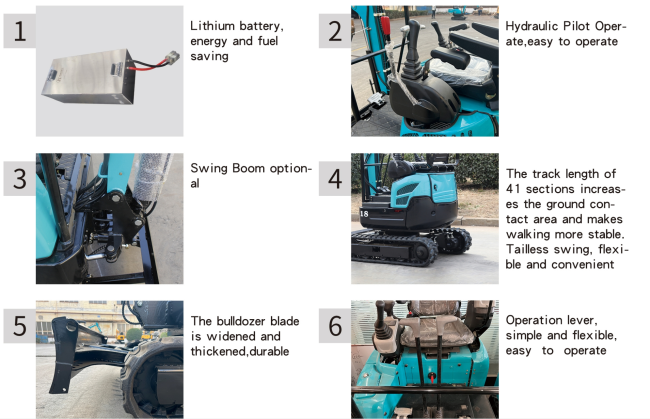 1

Lithium battery, energy and fuel saving

2

Hydraulic Pilot Operate,easy to operate

3

Swing Boom optional

4

18

The track length of 41 sections increases the ground contact area and makes walking more stable. Tailless swing, flexible and convenient

5

The bulldozer blade is widened and thickened,durable

6

Operation lever, simple and flexible, easy to operate